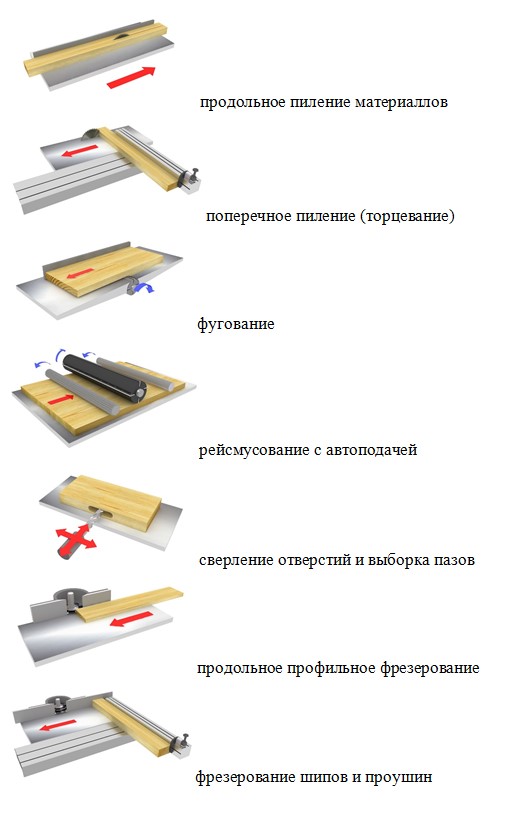 продольное пиление материаллов

поперечное пиление (торцевание)

фугование

рейсмусование с автоподачей

сверление отверстий и выборка пазов

продольное профильное фрезерование

фрезерование шипов и проушин